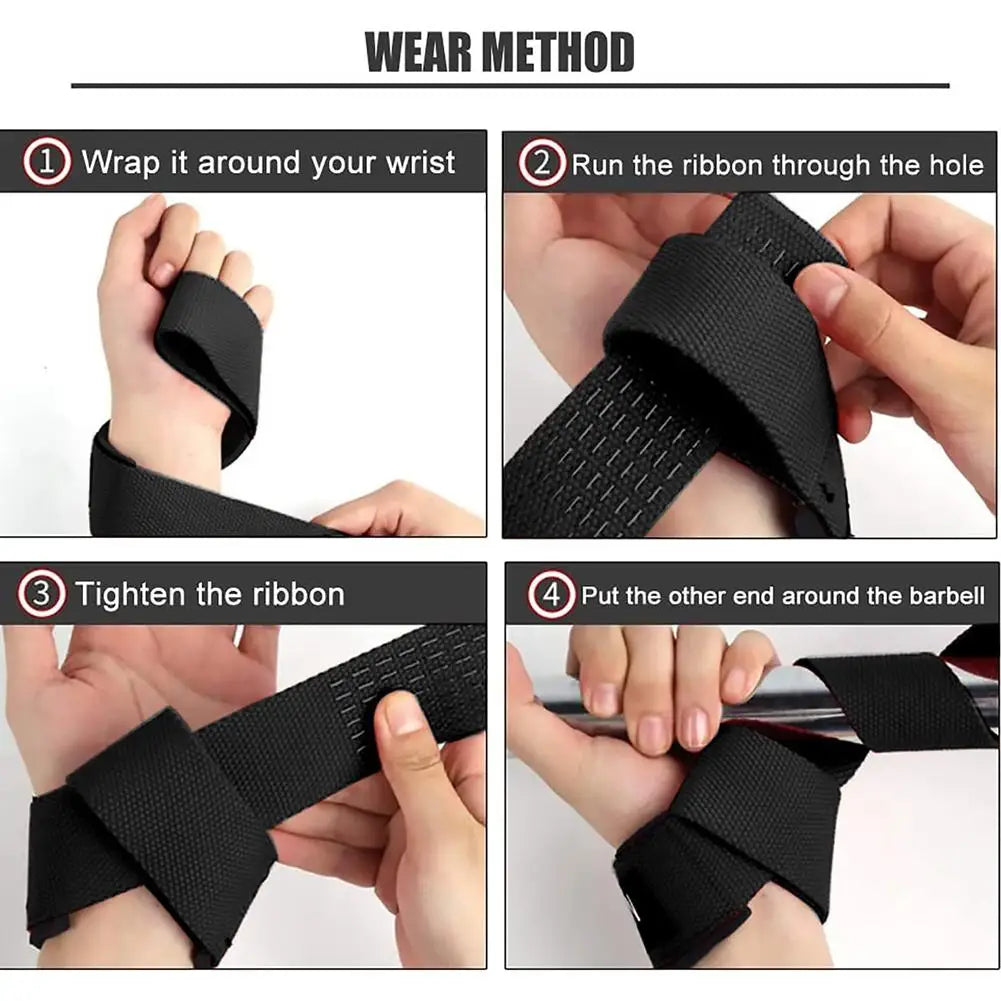 WEAR METHOD

1 Wrap it around your wrist

2 Run the ribbon through the hole

3 Tighten the ribbon

4 Put the other end around the barbell